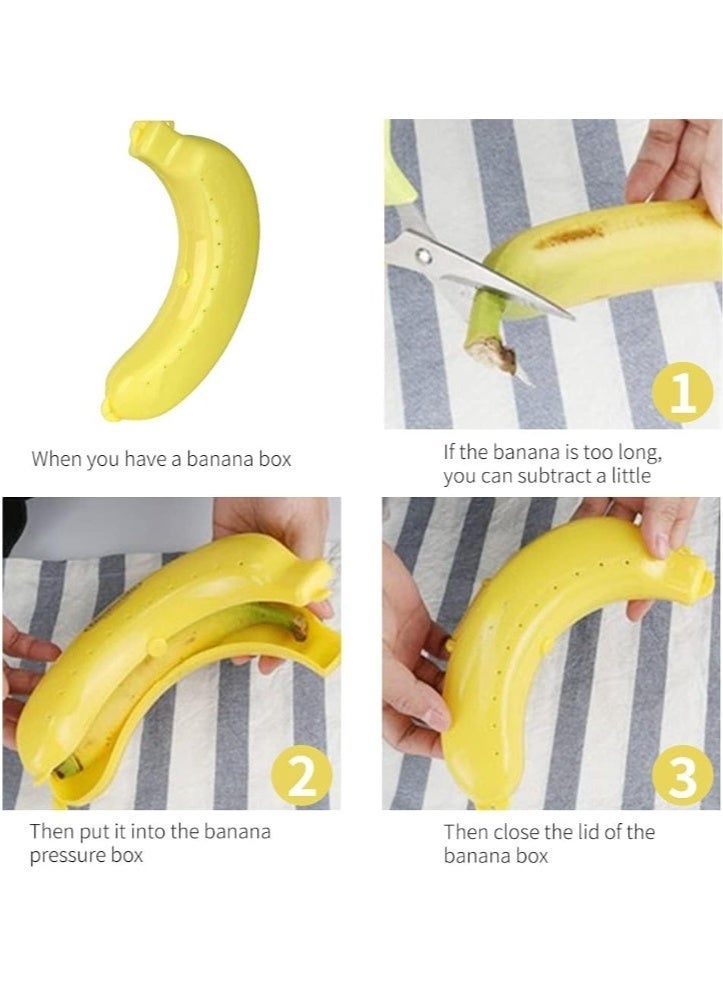 When you have a banana box

1

If the banana is too long, you can subtract a little

2

Then put it into the banana pressure box

3

Then close the lid of the banana box